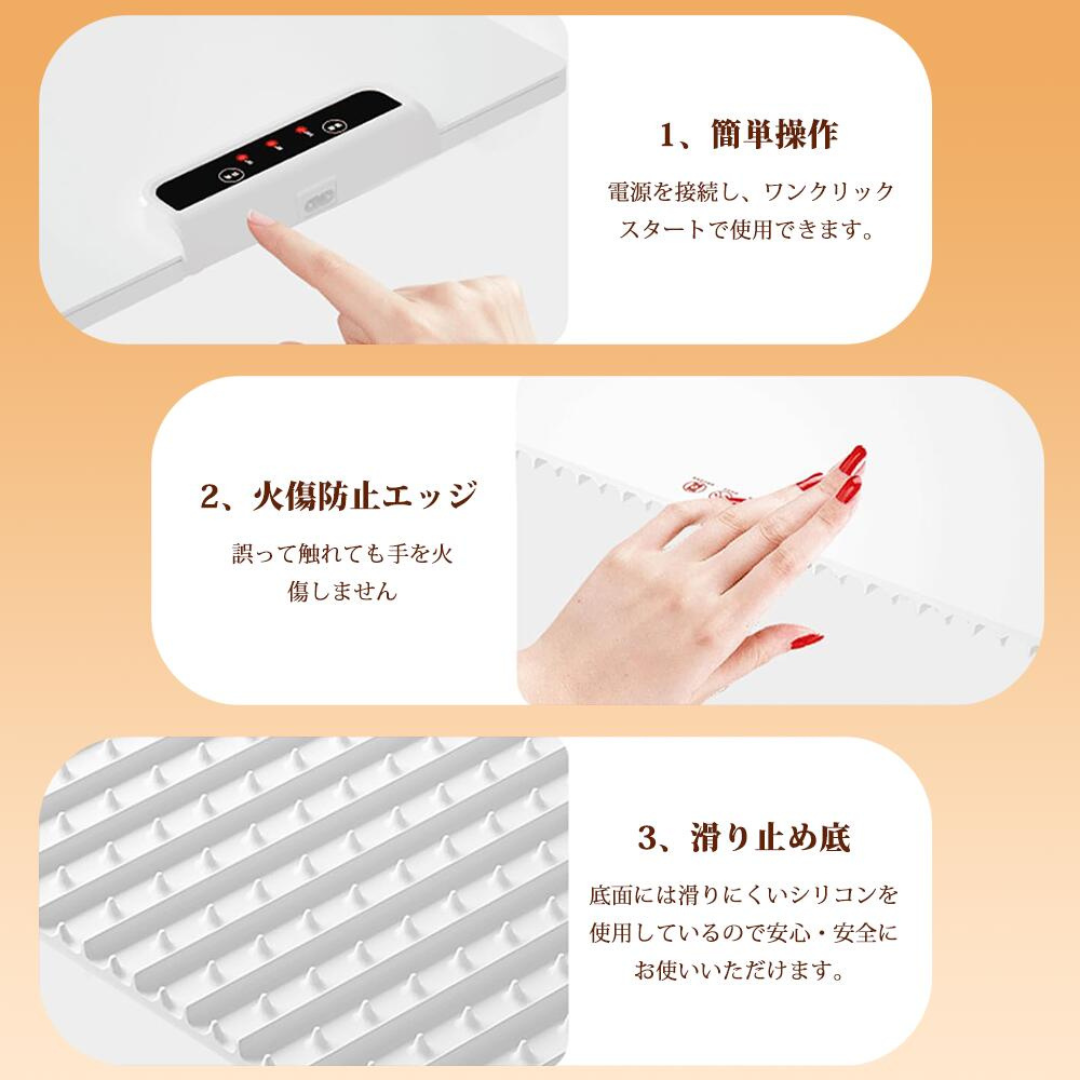 1、簡単操作

電源を接続し、ワンクリックスタートで使用できます。

2、火傷防止エッジ

誤って触れても手を火傷しません

3、滑り止め底

底面には滑りにくいシリコンを使用しているので安心・安全にお使いいただけます。